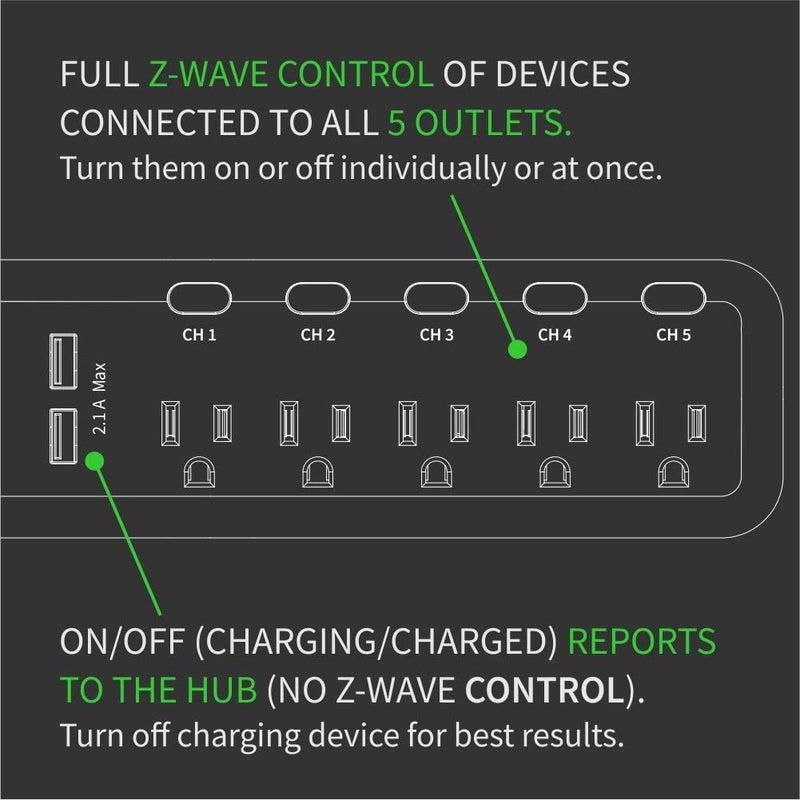 FULL Z-WAVE CONTROL OF DEVICES CONNECTED TO ALL 5 OUTLETS.
Turn them on or off individually or at once.

CH 1
CH 2
CH 3
CH 4
CH 5

2.1 A Max

ON/OFF (CHARGING/CHARGED) REPORTS TO THE HUB (NO Z-WAVE CONTROL).
Turn off charging device for best results.